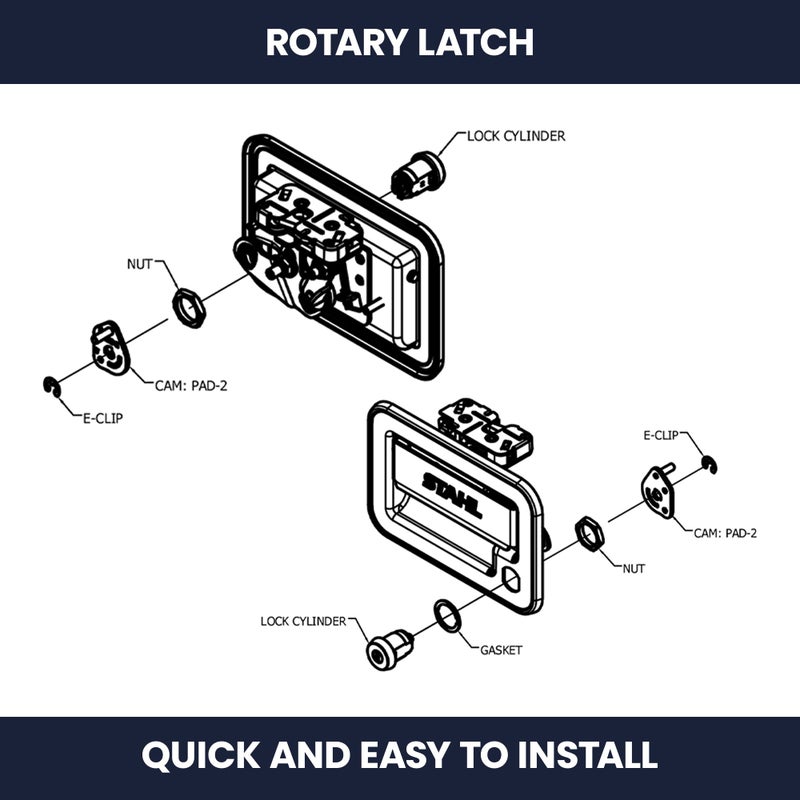 ROTARY LATCH

LOCK CYLINDER

NUT

CAM: PAD-2

E-CLIP

STAHL

E-CLIP

CAM: PAD-2

NUT

LOCK CYLINDER

GASKET

QUICK AND EASY TO INSTALL